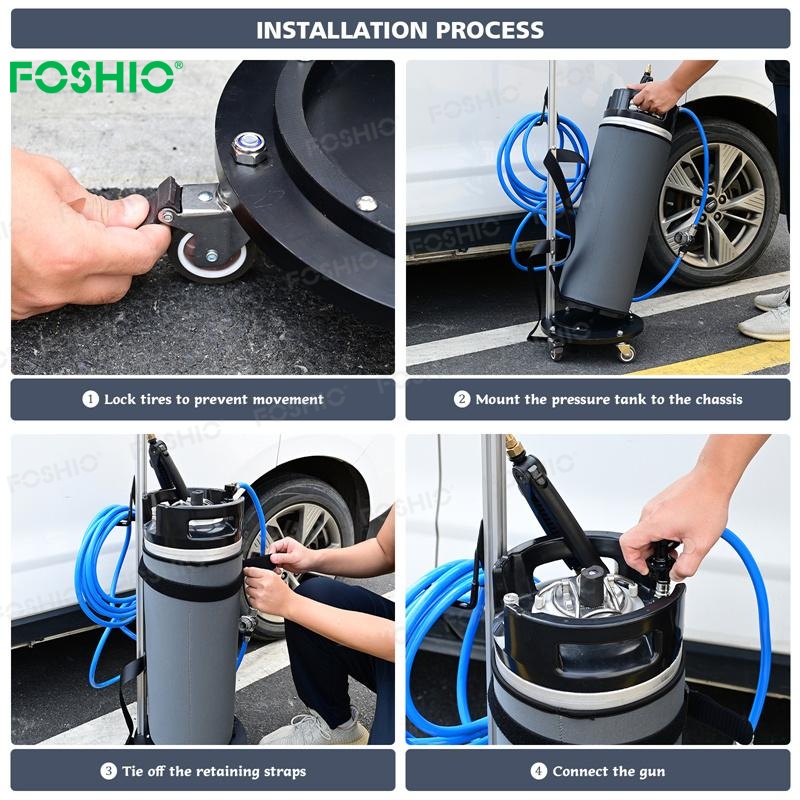 INSTALLATION PROCESS

FOSHIO®

1 Lock tires to prevent movement

2 Mount the pressure tank to the chassis

3 Tie off the retaining straps

4 Connect the gun